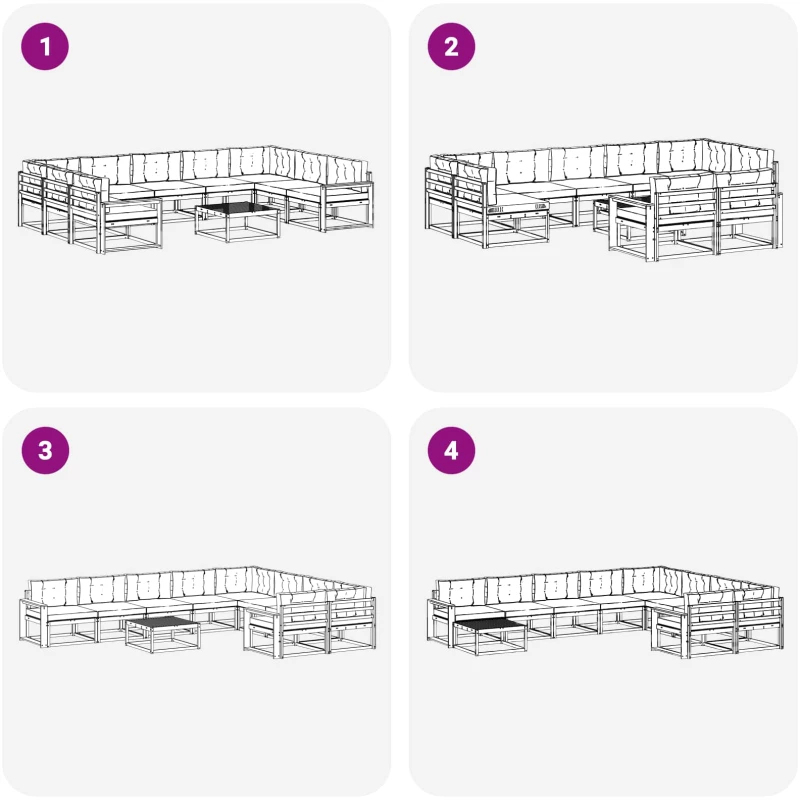 1

2

3

4