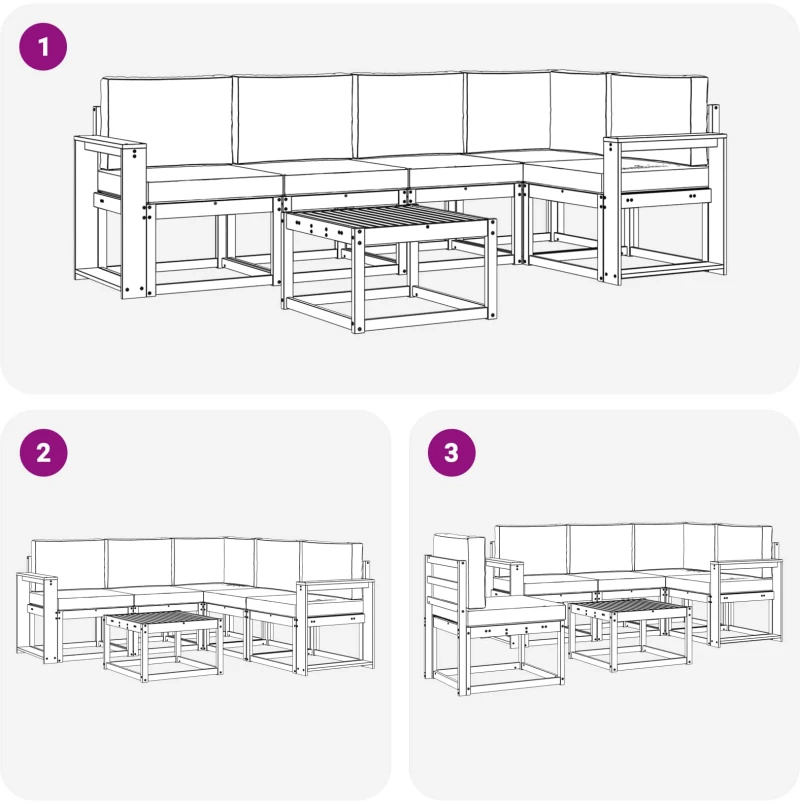 1

2

3