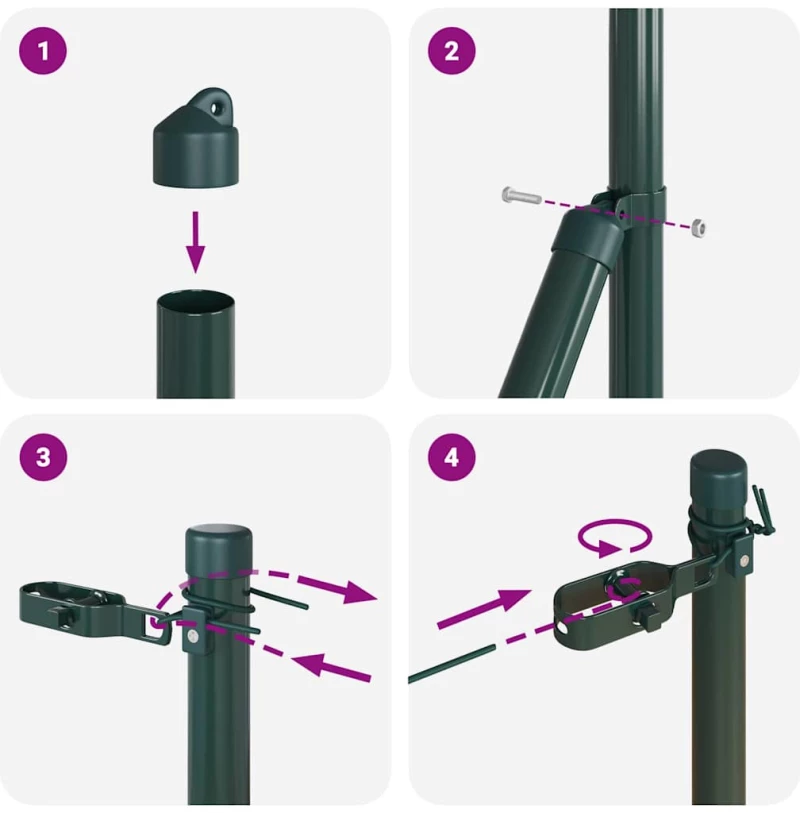 1

2

3

4