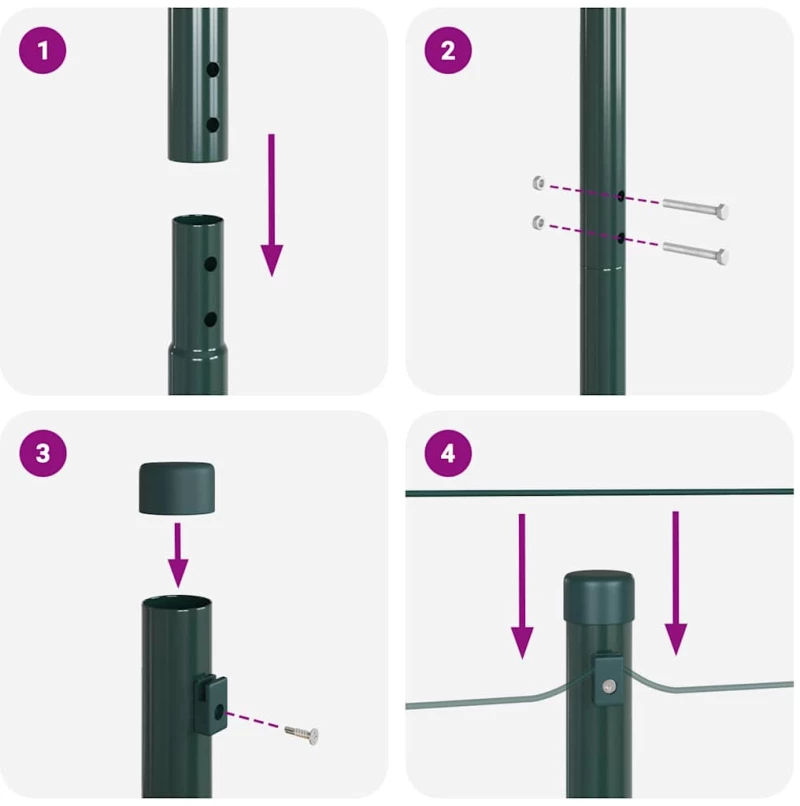 1

2

3

4