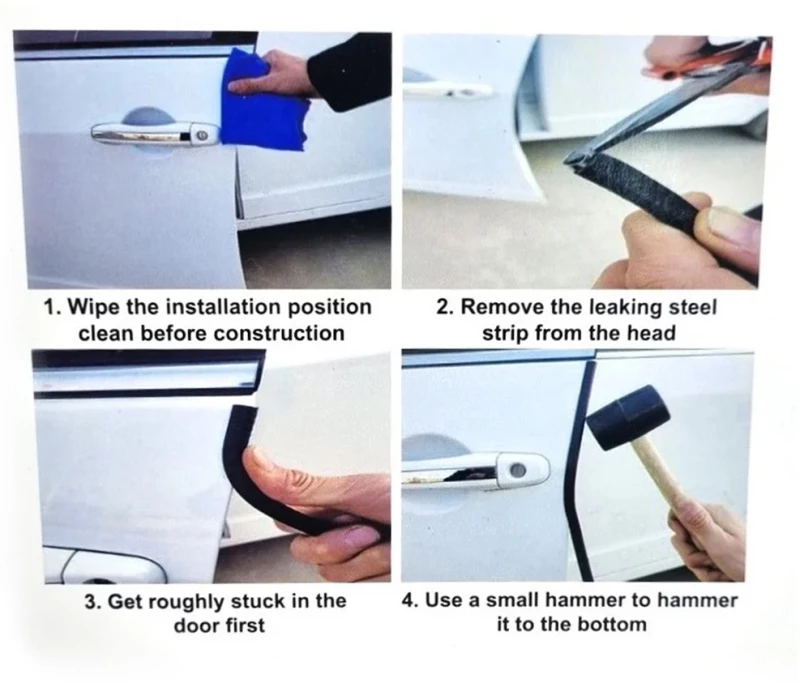 1. Wipe the installation position clean before construction

2. Remove the leaking steel strip from the head

3. Get roughly stuck in the door first

4. Use a small hammer to hammer it to the bottom