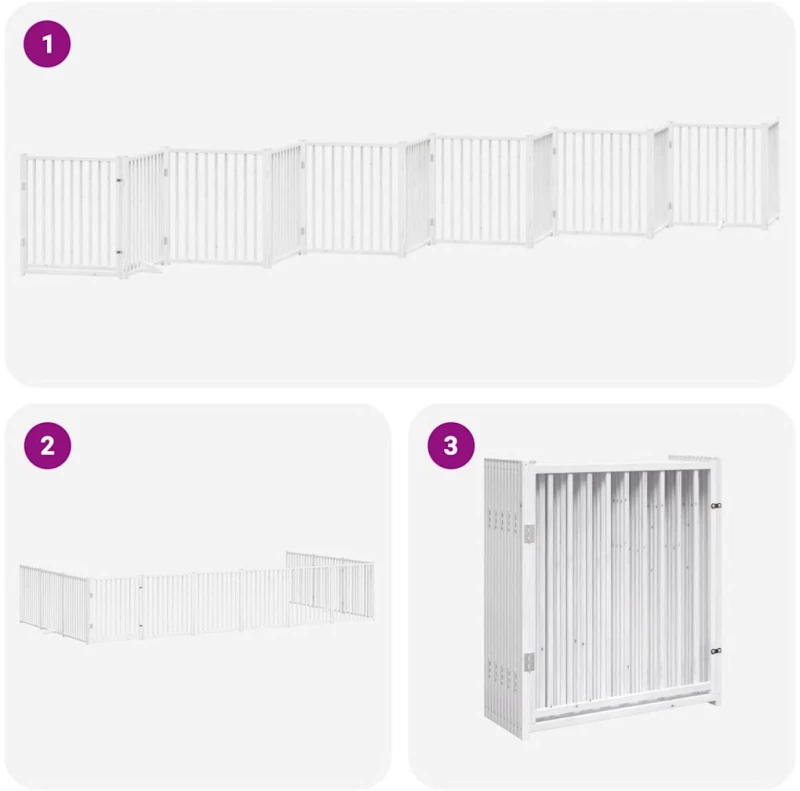 1

2

3